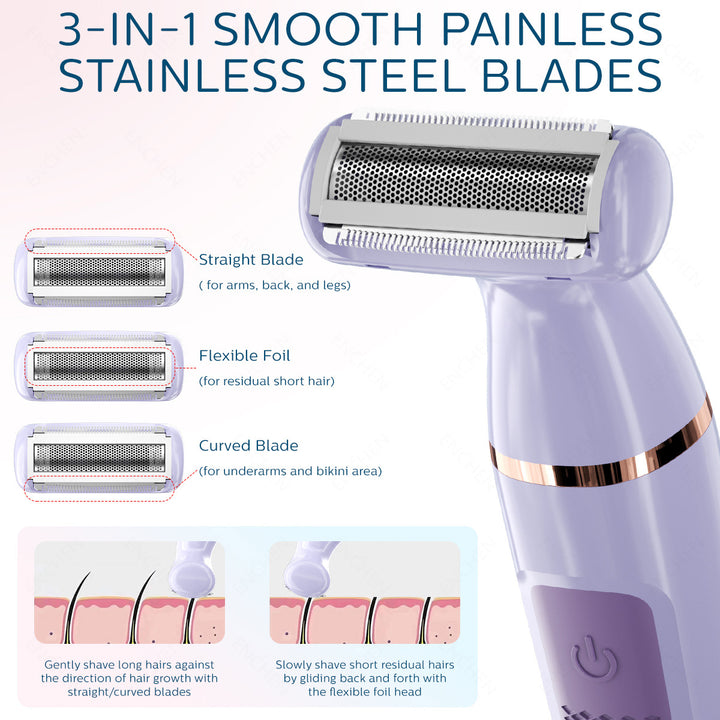 3-IN-1 SMOOTH PAINLESS STAINLESS STEEL BLADES

Straight Blade
( for arms, back, and legs)

Flexible Foil
(for residual short hair)

Curved Blade
(for underarms and bikini area)

Gently shave long hairs against the direction of hair growth with straight/curved blades

Slowly shave short residual hairs by gliding back and forth with the flexible foil head