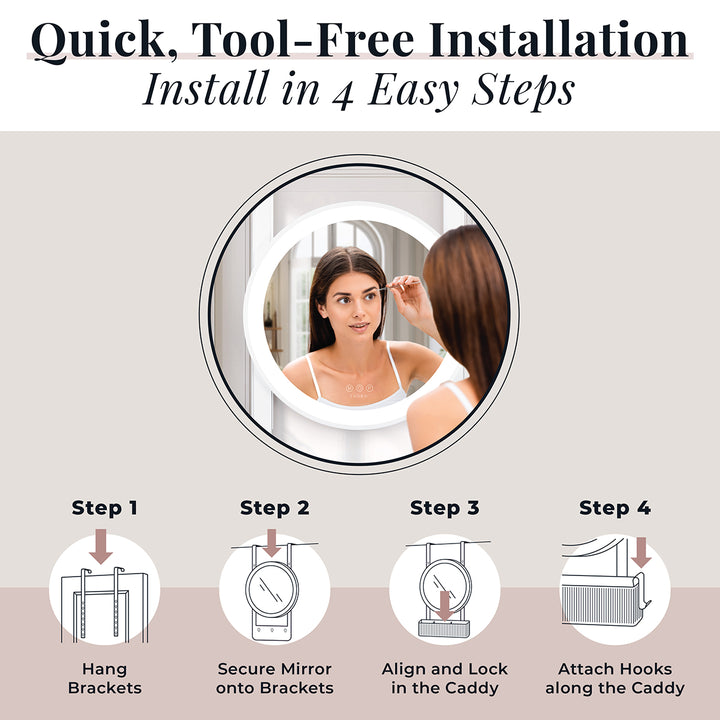 Quick, Tool-Free Installation
Install in 4 Easy Steps

Step 1
Hang Brackets

Step 2
Secure Mirror onto Brackets

Step 3
Align and Lock in the Caddy

Step 4
Attach Hooks along the Caddy