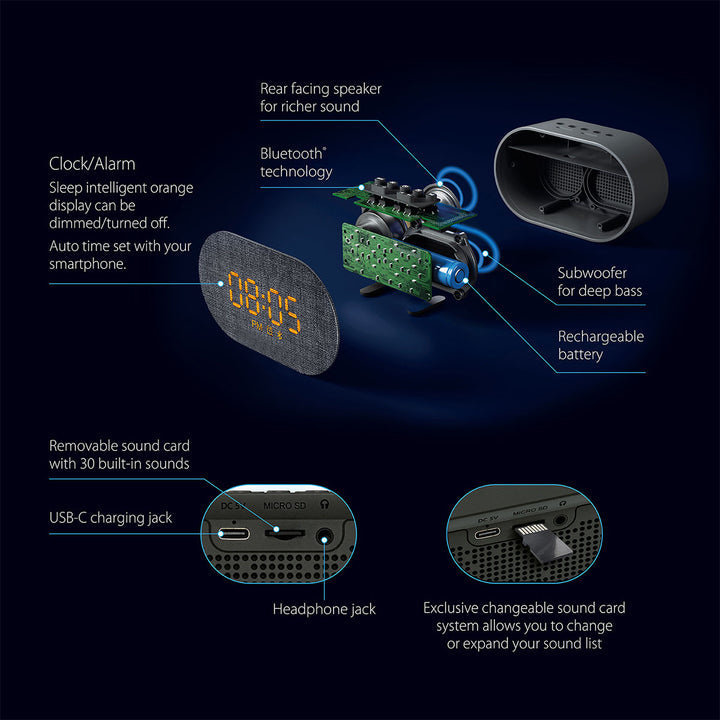 Rear facing speaker for richer sound

Bluetooth® technology

Clock/Alarm
Sleep intelligent orange display can be dimmed/turned off.
Auto time set with your smartphone.

08:05
PM

Subwoofer for deep bass

Rechargeable battery

Removable sound card with 30 built-in sounds

USB-C charging jack

DC 5V MICRO SD

Headphone jack

DC 5V MICRO SD

Exclusive changeable sound card system allows you to change or expand your sound list