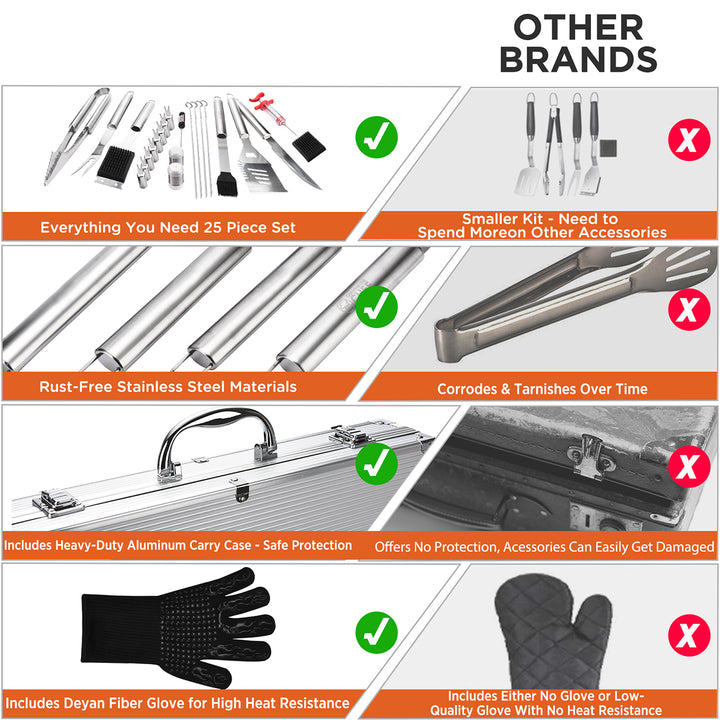 OTHER BRANDS

Everything You Need 25 Piece Set

Smaller Kit - Need to Spend Moreon Other Accessories

Rust-Free Stainless Steel Materials

Corrodes & Tarnishes Over Time

Includes Heavy-Duty Aluminum Carry Case - Safe Protection

Offers No Protection, Acessories Can Easily Get Damaged

Includes Deyan Fiber Glove for High Heat Resistance

Includes Either No Glove or Low-Quality Glove With No Heat Resistance