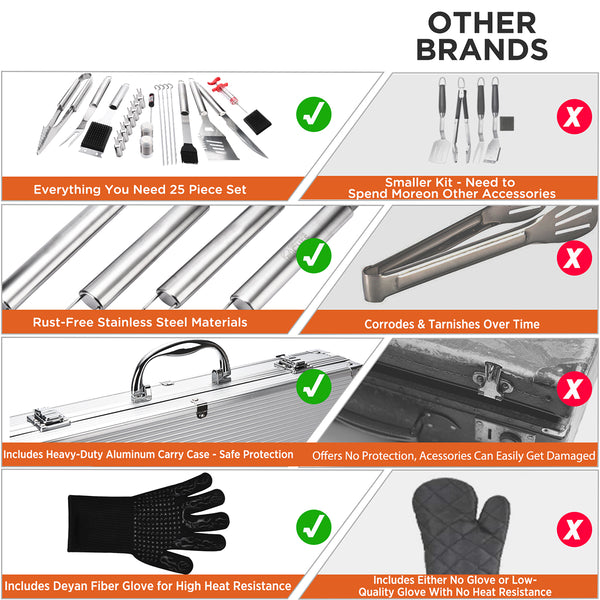 OTHER BRANDS

Everything You Need 25 Piece Set

Smaller Kit - Need to Spend Moreon Other Accessories

Rust-Free Stainless Steel Materials

Corrodes & Tarnishes Over Time

Includes Heavy-Duty Aluminum Carry Case - Safe Protection

Offers No Protection, Acessories Can Easily Get Damaged

Includes Deyan Fiber Glove for High Heat Resistance

Includes Either No Glove or Low-Quality Glove With No Heat Resistance