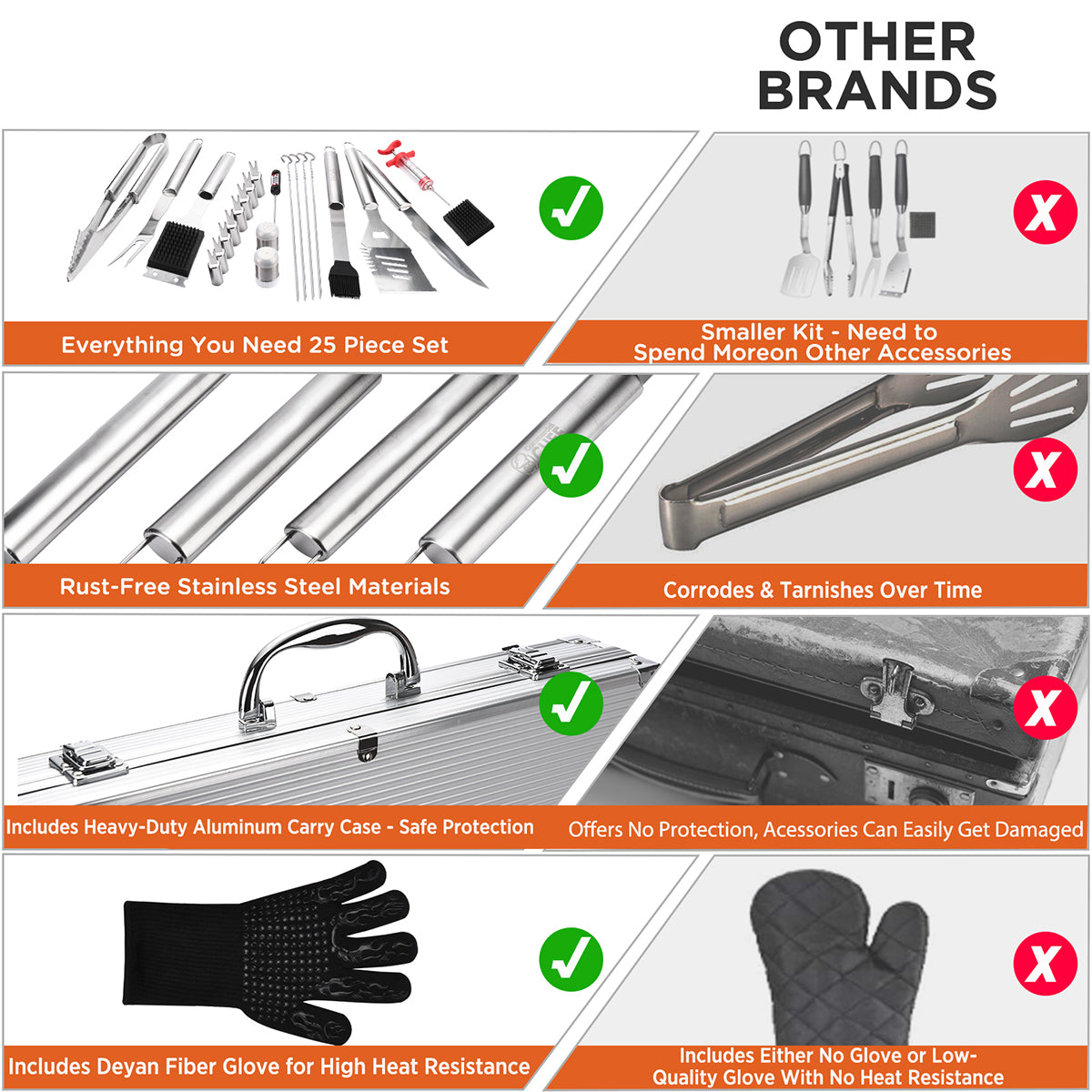 OTHER BRANDS

Everything You Need 25 Piece Set

Smaller Kit - Need to Spend Moreon Other Accessories

Rust-Free Stainless Steel Materials

Corrodes & Tarnishes Over Time

Includes Heavy-Duty Aluminum Carry Case - Safe Protection

Offers No Protection, Acessories Can Easily Get Damaged

Includes Deyan Fiber Glove for High Heat Resistance

Includes Either No Glove or Low-Quality Glove With No Heat Resistance