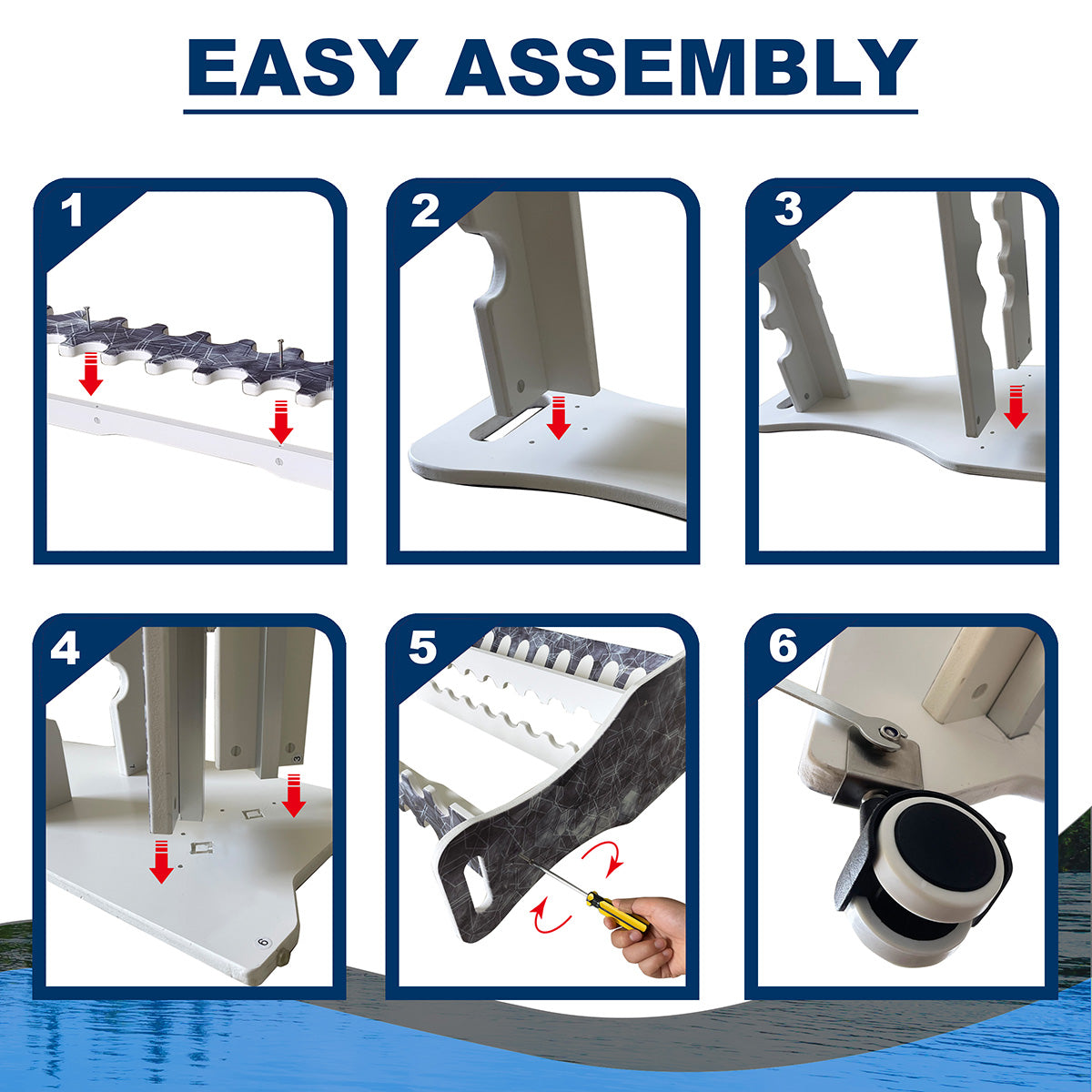 EASY ASSEMBLY

1

2

3

4

3

6

5

6