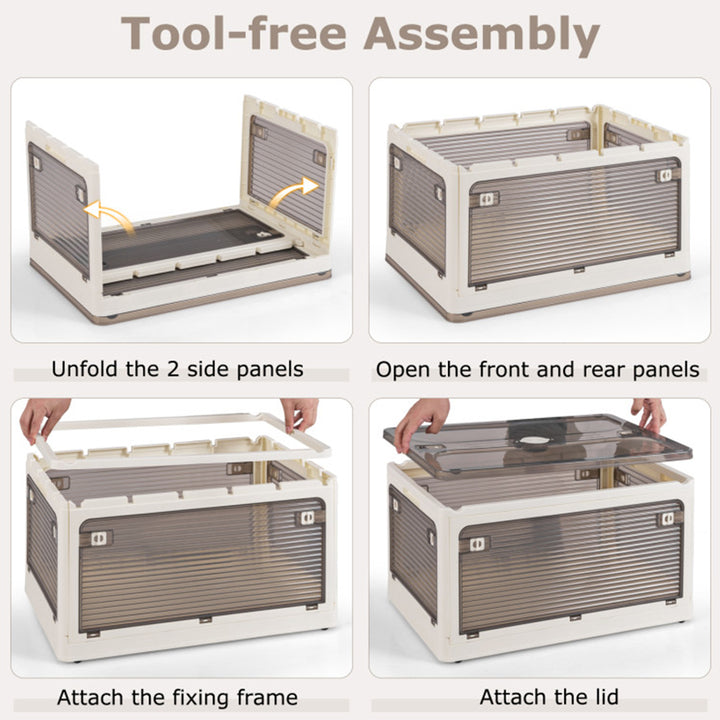 Tool-free Assembly

Unfold the 2 side panels

Open the front and rear panels

Attach the fixing frame

Attach the lid