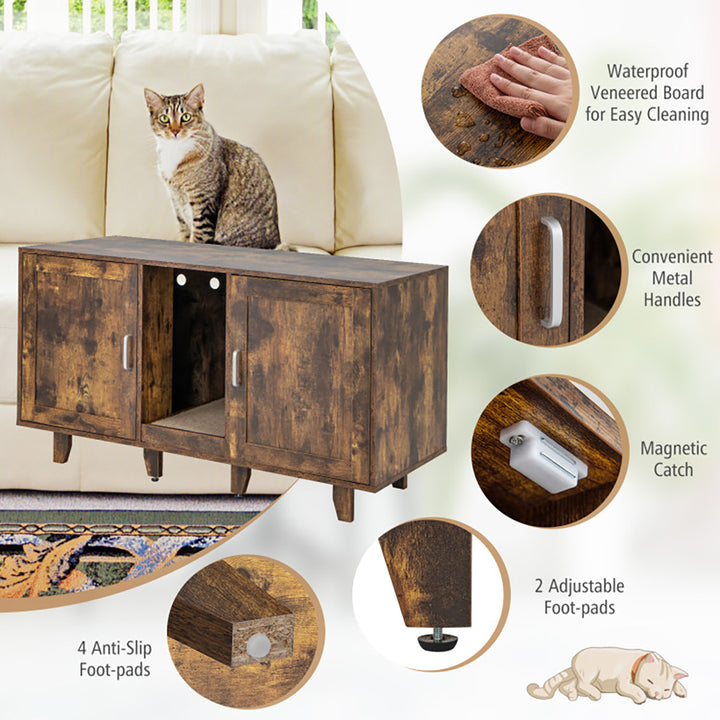 Waterproof Veneered Board for Easy Cleaning

Convenient Metal Handles

Magnetic Catch

2 Adjustable Foot-pads

4 Anti-Slip Foot-pads