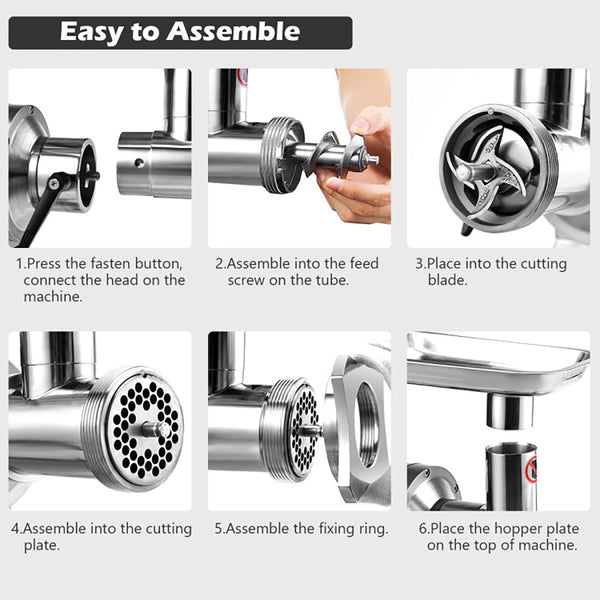 Easy to Assemble

1.Press the fasten button, connect the head on the machine.

2.Assemble into the feed screw on the tube.

3.Place into the cutting blade.

4.Assemble into the cutting plate.

5.Assemble the fixing ring.

6.Place the hopper plate on the top of machine.