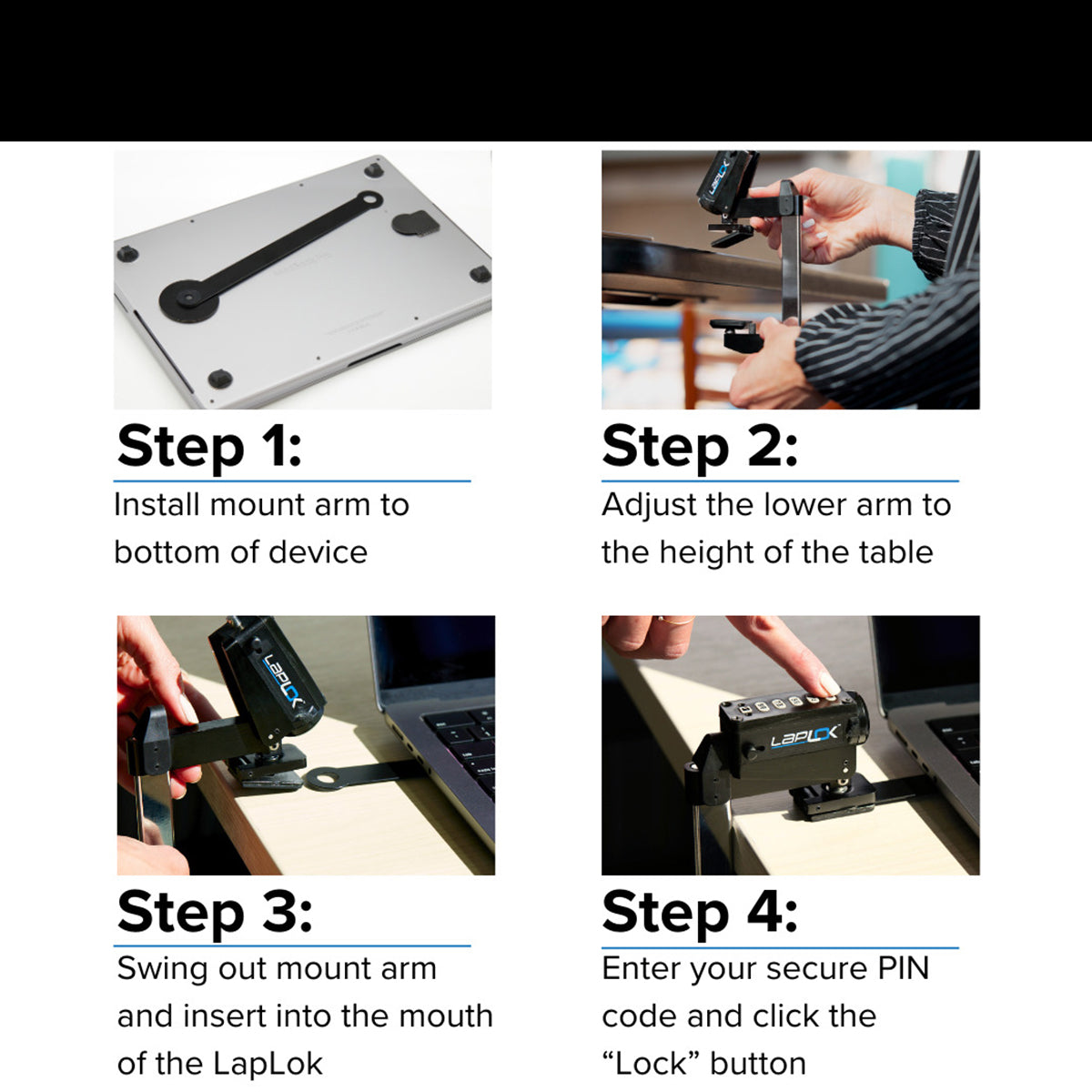 Step 1:
Install mount arm to bottom of device

LAPLOK

Step 2:
Adjust the lower arm to the height of the table

LAPLOK

Step 3:
Swing out mount arm and insert into the mouth of the LapLok

LAPLOK

Step 4:
Enter your secure PIN code and click the “Lock” button