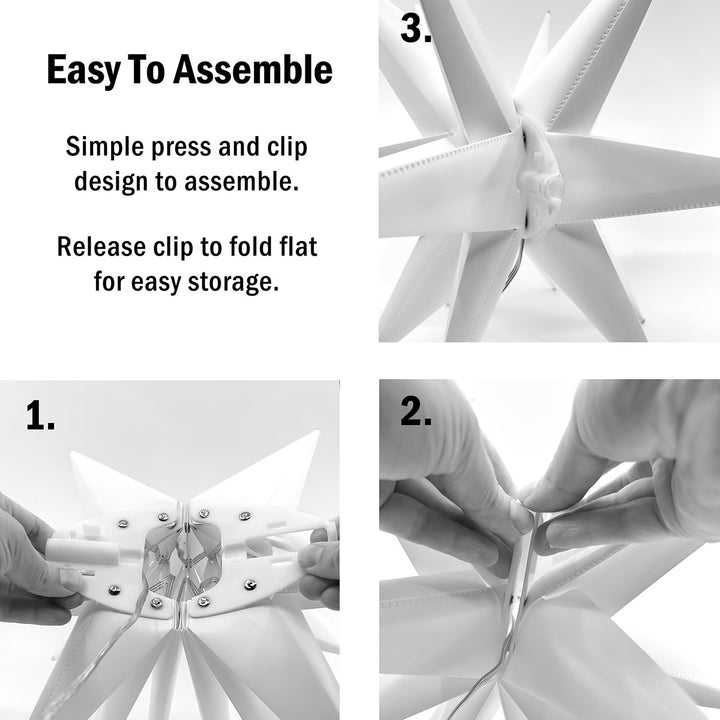 Easy To Assemble

Simple press and clip design to assemble.

Release clip to fold flat for easy storage.

3.

1.

2.