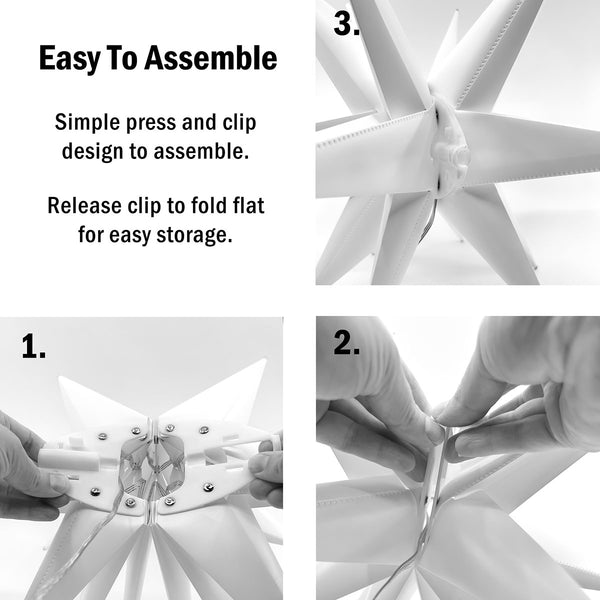 Easy To Assemble

Simple press and clip design to assemble.

Release clip to fold flat for easy storage.

3.

1.

2.