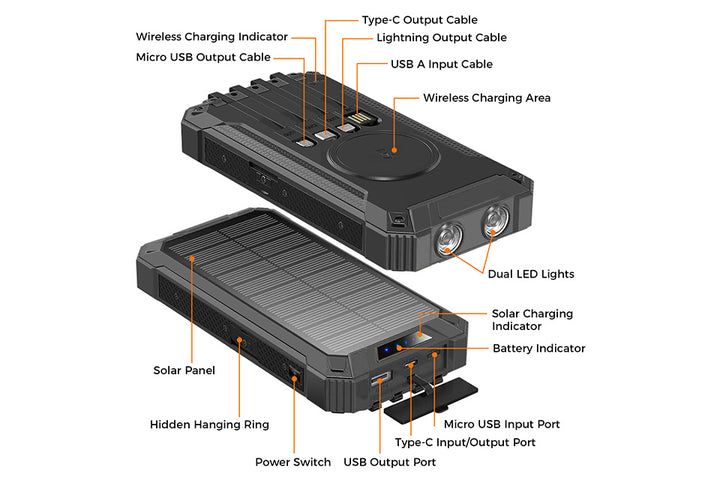 Type-C Output Cable
Wireless Charging Indicator
Lightning Output Cable
Micro USB Output Cable
USB A Input Cable
Wireless Charging Area
Dual LED Lights
Solar Charging Indicator
Battery Indicator
Solar Panel
Hidden Hanging Ring
Micro USB Input Port
Type-C Input/Output Port
Power Switch
USB Output Port