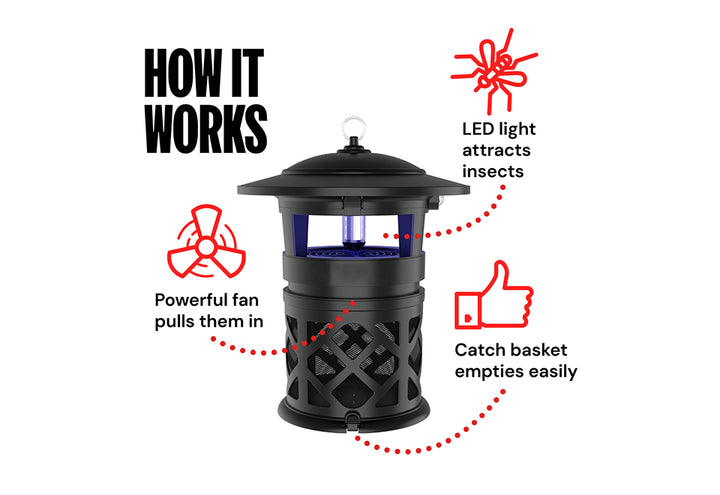 HOW IT WORKS

LED light attracts insects

Powerful fan pulls them in

Catch basket empties easily