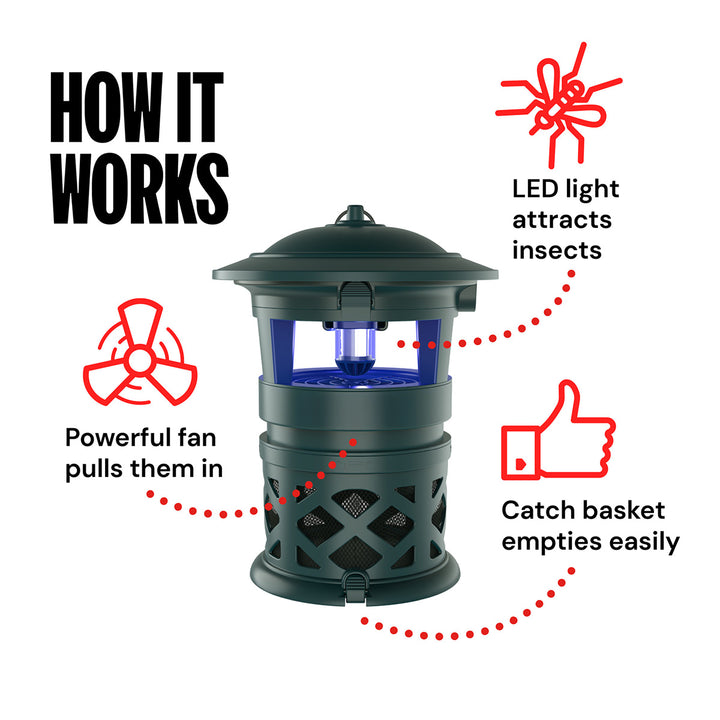 HOW IT WORKS

LED light attracts insects

Powerful fan pulls them in

Catch basket empties easily