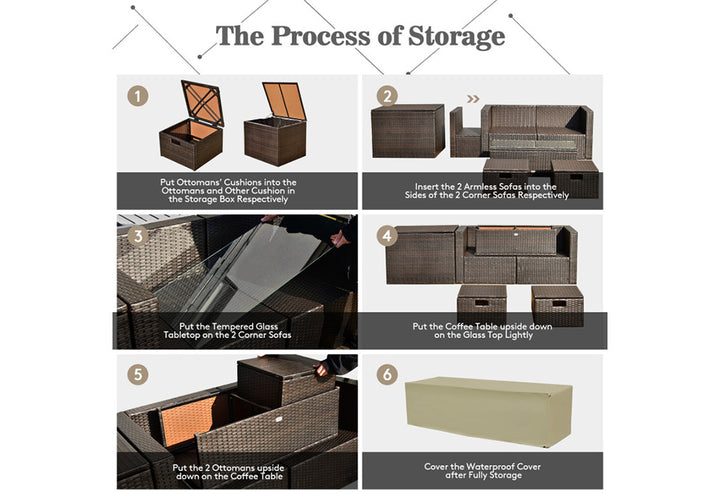 The Process of Storage

1

Put Ottomans' Cushions into the Ottomans and Other Cushion in the Storage Box Respectively

2

Insert the 2 Armless Sofas into the Sides of the 2 Corner Sofas Respectively

3

Put the Tempered Glass Tabletop on the 2 Corner Sofas

4

Put the Coffee Table upside down on the Glass Top Lightly

5

Put the 2 Ottomans upside down on the Coffee Table

6

Cover the Waterproof Cover after Fully Storage