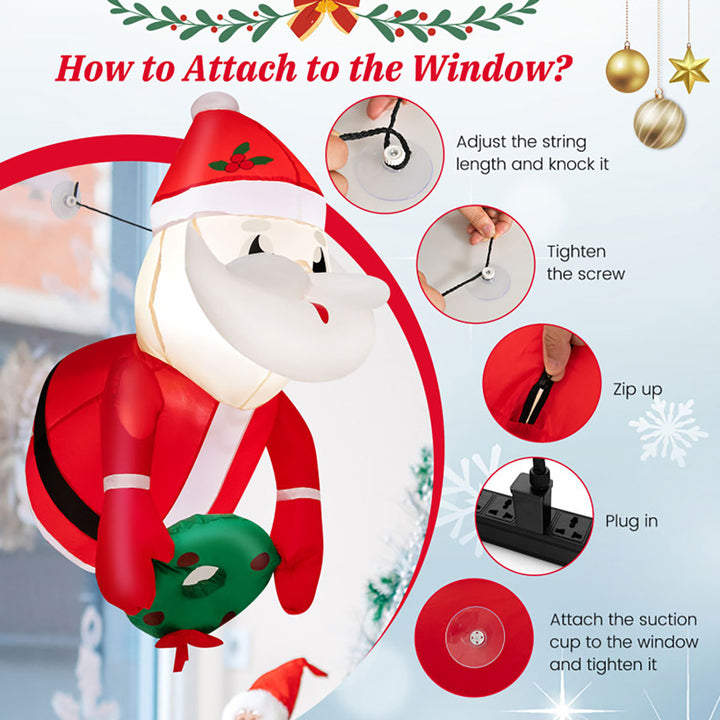 How to Attach to the Window?

Adjust the string length and knock it

Tighten the screw

Zip up

Plug in

Attach the suction cup to the window and tighten it