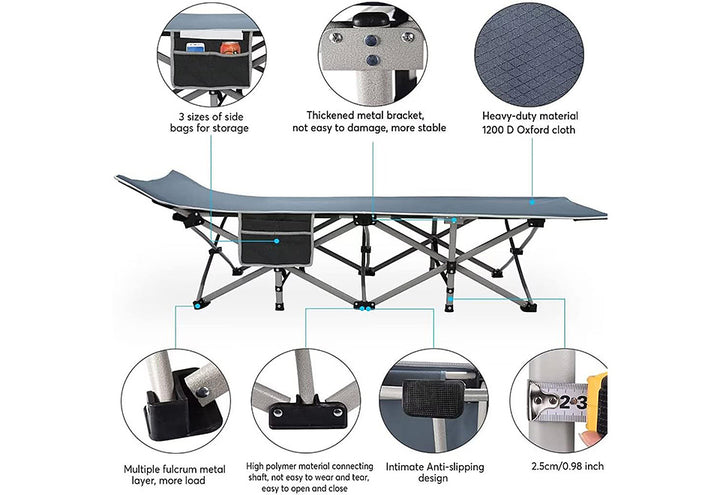 3 sizes of side bags for storage

Thickened metal bracket, not easy to damage, more stable

Heavy-duty material 1200 D Oxford cloth

2 3

Multiple fulcrum metal layer, more load

High polymer material connecting shaft, not easy to wear and tear, easy to open and close

Intimate Anti-slipping design

2.5cm/0.98 inch