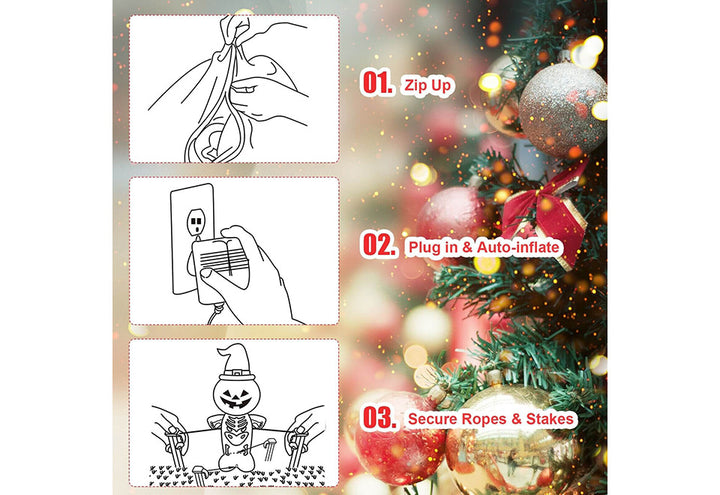 01. Zip Up

02. Plug in & Auto-inflate

03. Secure Ropes & Stakes