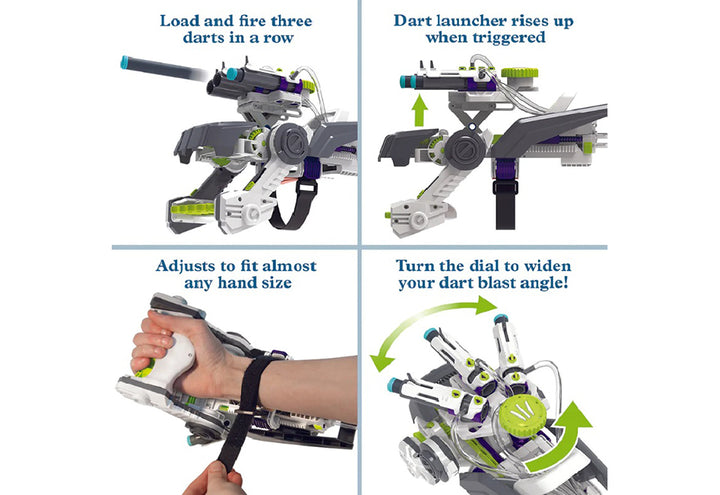 Load and fire three darts in a row

Dart launcher rises up when triggered

Adjusts to fit almost any hand size

Turn the dial to widen your dart blast angle!