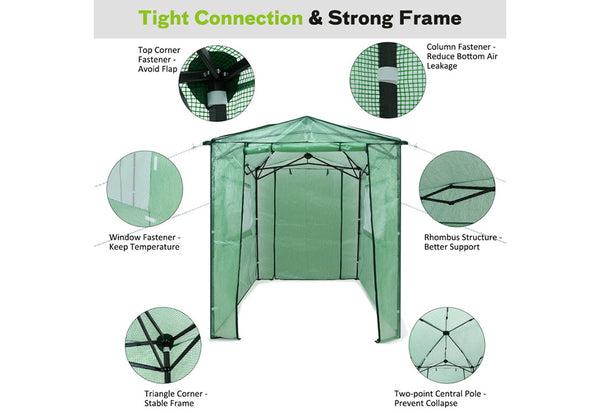 Tight Connection & Strong Frame

Top Corner Fastener - Avoid Flap

Column Fastener - Reduce Bottom Air Leakage

Window Fastener - Keep Temperature

Rhombus Structure - Better Support

Triangle Corner - Stable Frame

Two-point Central Pole - Prevent Collapse