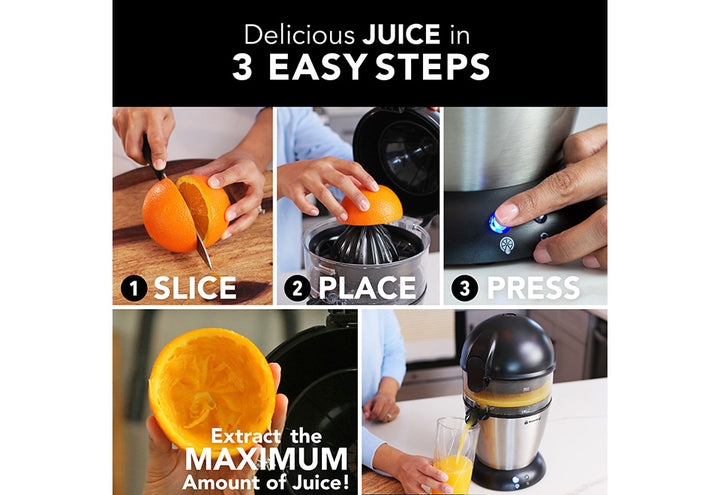 Delicious JUICE in
3 EASY STEPS

1 SLICE

2 PLACE

3 PRESS

Extract the MAXIMUM Amount of Juice!