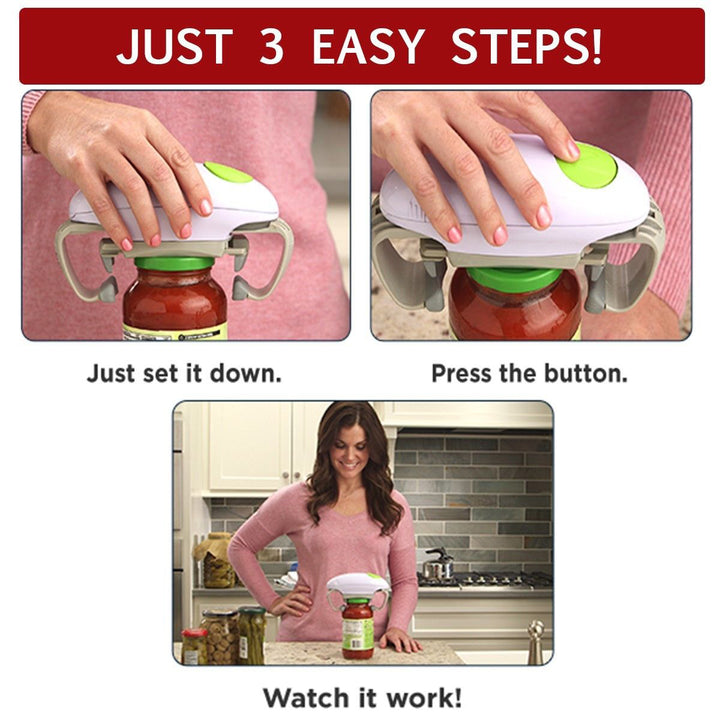 JUST 3 EASY STEPS!

Just set it down.

Press the button.

Watch it work!