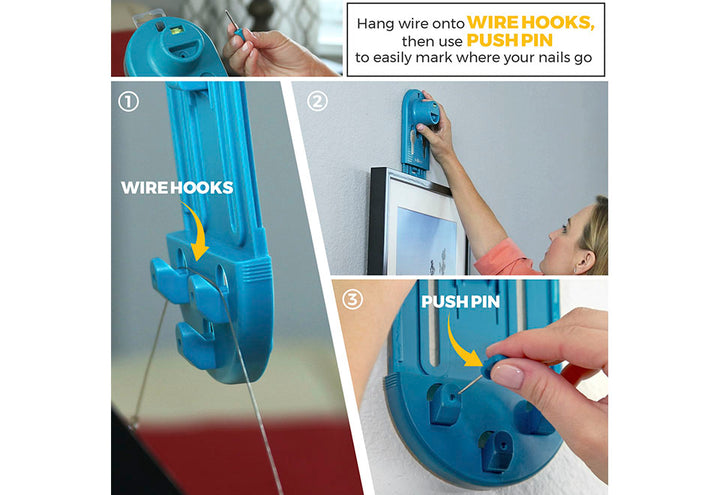 Hang wire onto WIRE HOOKS, then use PUSH PIN to easily mark where your nails go

①

WIRE HOOKS

②

③

PUSH PIN