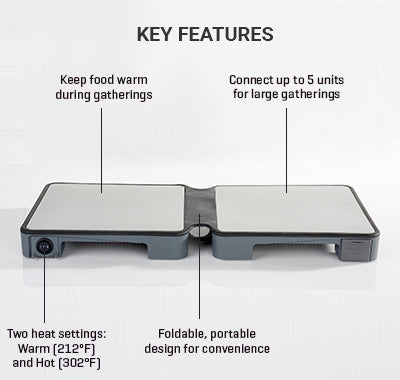 KEY FEATURES

Keep food warm during gatherings

Connect up to 5 units for large gatherings

Two heat settings: Warm (212°F) and Hot (302°F)

Foldable, portable design for convenience