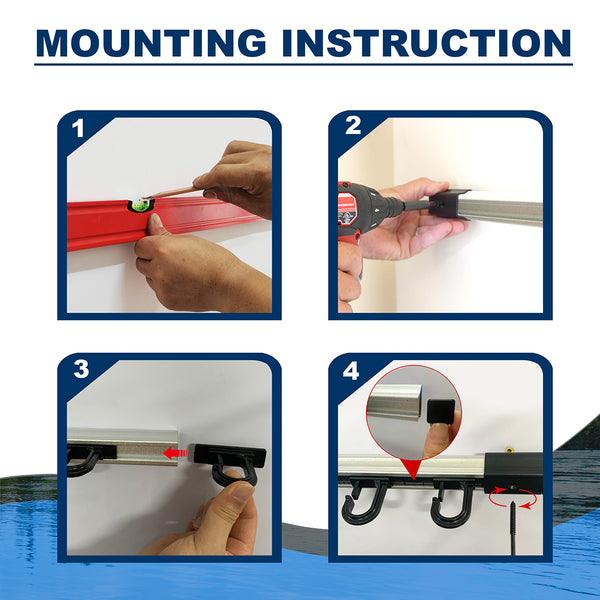 MOUNTING INSTRUCTION

1

2

3

4