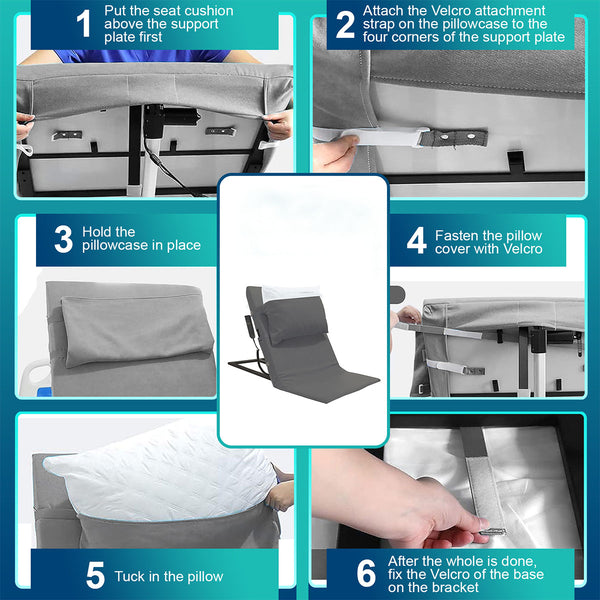 1 Put the seat cushion above the support plate first

2 Attach the Velcro attachment strap on the pillowcase to the four corners of the support plate

3 Hold the pillowcase in place

4 Fasten the pillow cover with Velcro

5 Tuck in the pillow

6 After the whole is done, fix the Velcro of the base on the bracket