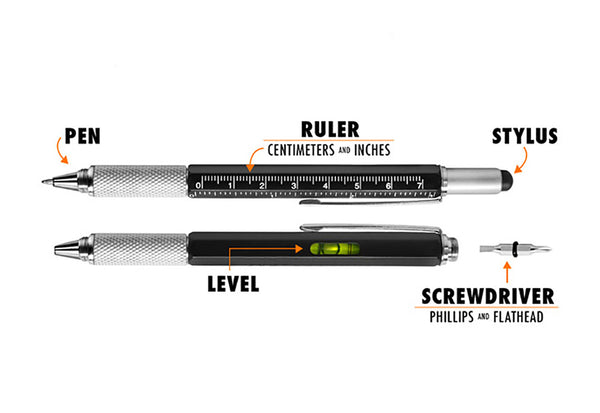 PEN

RULER
CENTIMETERS AND INCHES

STYLUS

0 1 2 3 4 5 6 7

LEVEL

SCREWDRIVER
PHILLIPS AND FLATHEAD