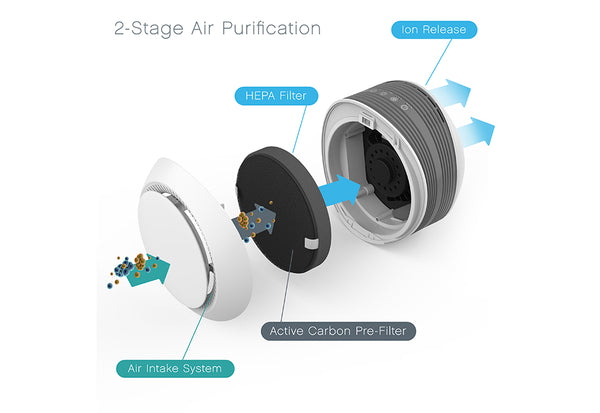 2-Stage Air Purification

Ion Release

HEPA Filter

Active Carbon Pre-Filter

Air Intake System